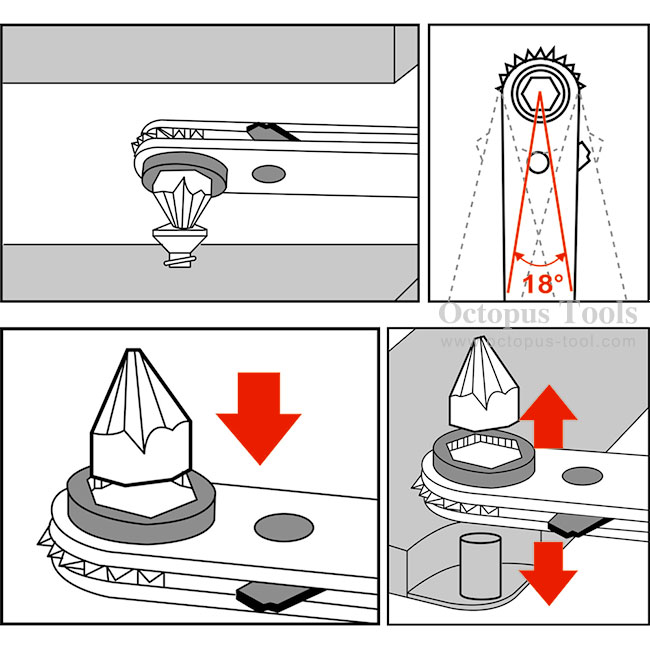 18°

Octopus Tools
www.octopus-tool.com